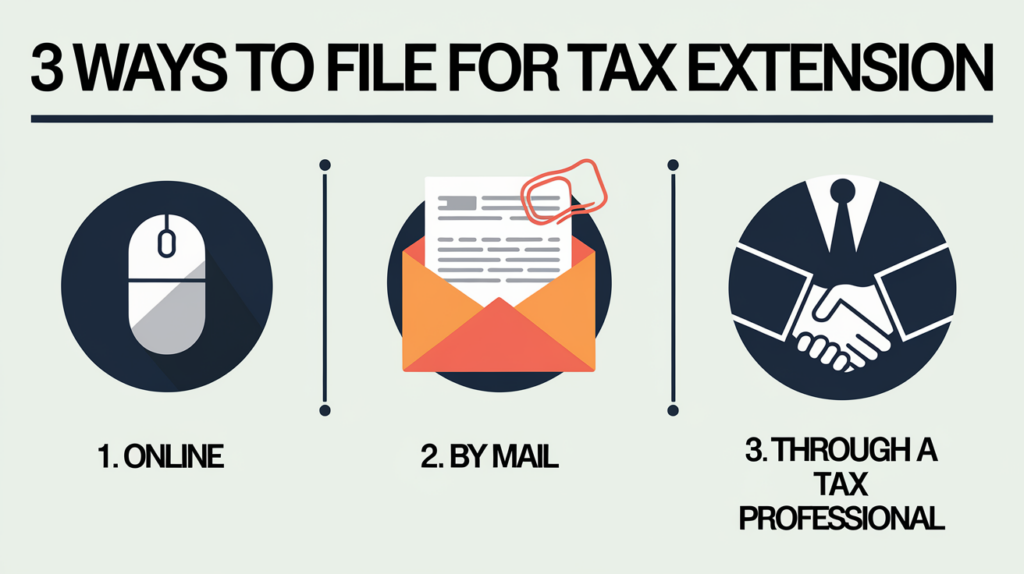 3 WAYS TO FILE FOR TAX EXTENSION

1. ONLINE

2. BY MAIL

3. THROUGH A TAX PROFESSIONAL