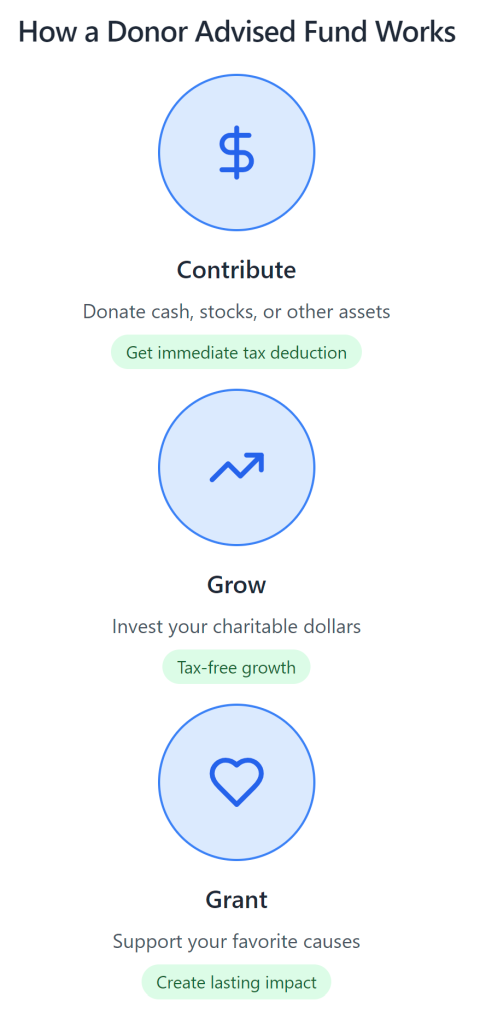 How a Donor Advised Fund Works

$

Contribute

Donate cash, stocks, or other assets

Get immediate tax deduction

Grow

Invest your charitable dollars

Tax-free growth

Grant

Support your favorite causes

Create lasting impact